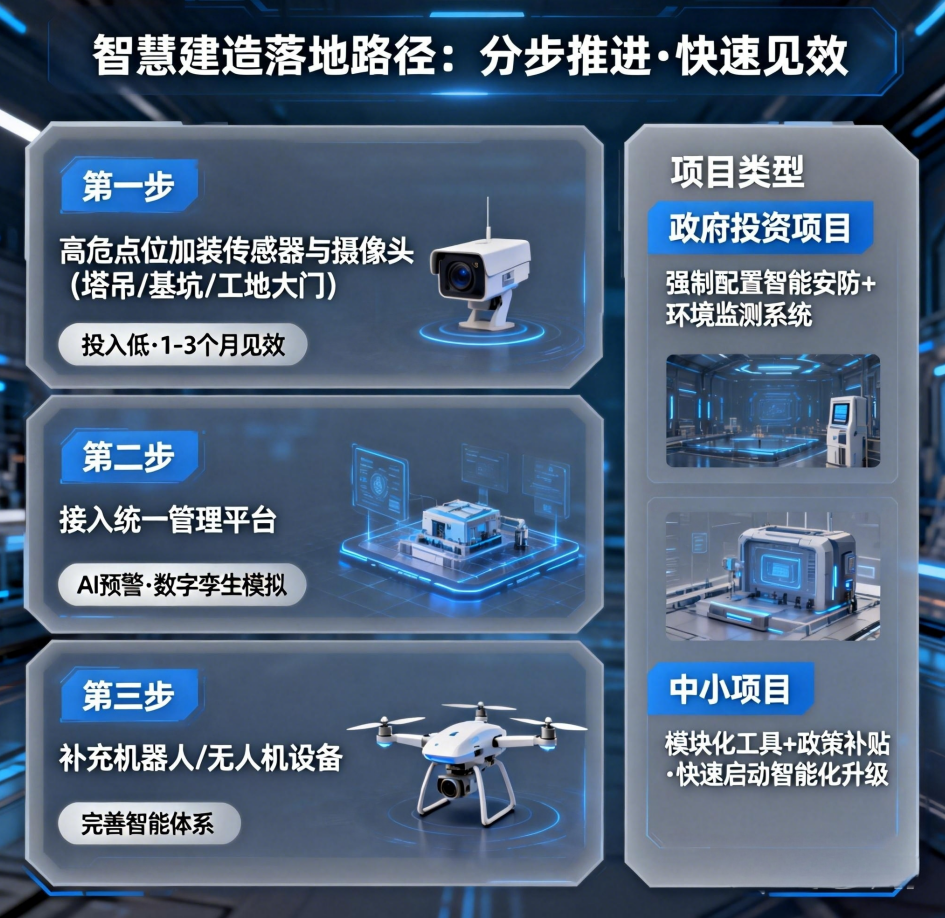 智慧建造落地路径：分步推进·快速见效

第一步

高危点位加装传感器与摄像头（塔吊/基坑/工地大门）

投入低·1-3个月见效

第二步

接入统一管理平台

AI预警·数字孪生模拟

第三步

补充机器人/无人机设备

完善智能体系

项目类型

政府投资项目

强制配置智能安防+环境监测系统

中小项目

模块化工具+政策补贴·快速启动智能化升级